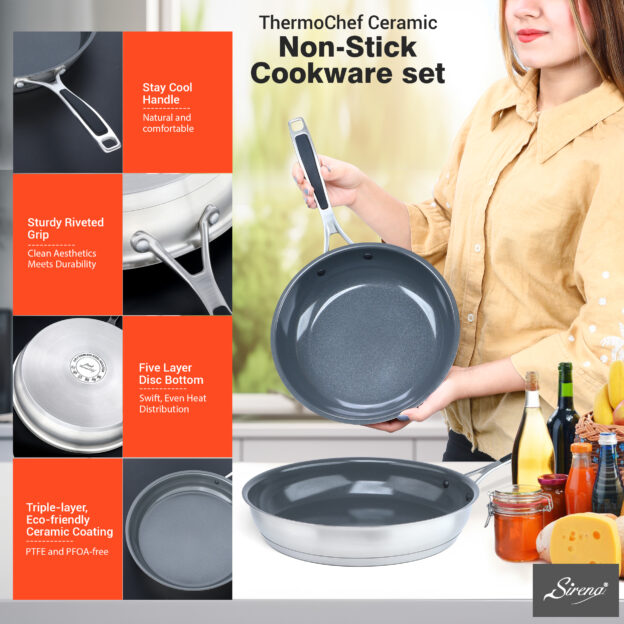 ThermoChef Ceramic
Non-Stick
Cookware set

Stay Cool Handle
Natural and comfortable

Sturdy Riveted Grip
Clean Aesthetics Meets Durability

Five Layer Disc Bottom
Swift, Even Heat Distribution

Triple-layer, Eco-friendly Ceramic Coating
PTFE and PFOA-free

Sirena